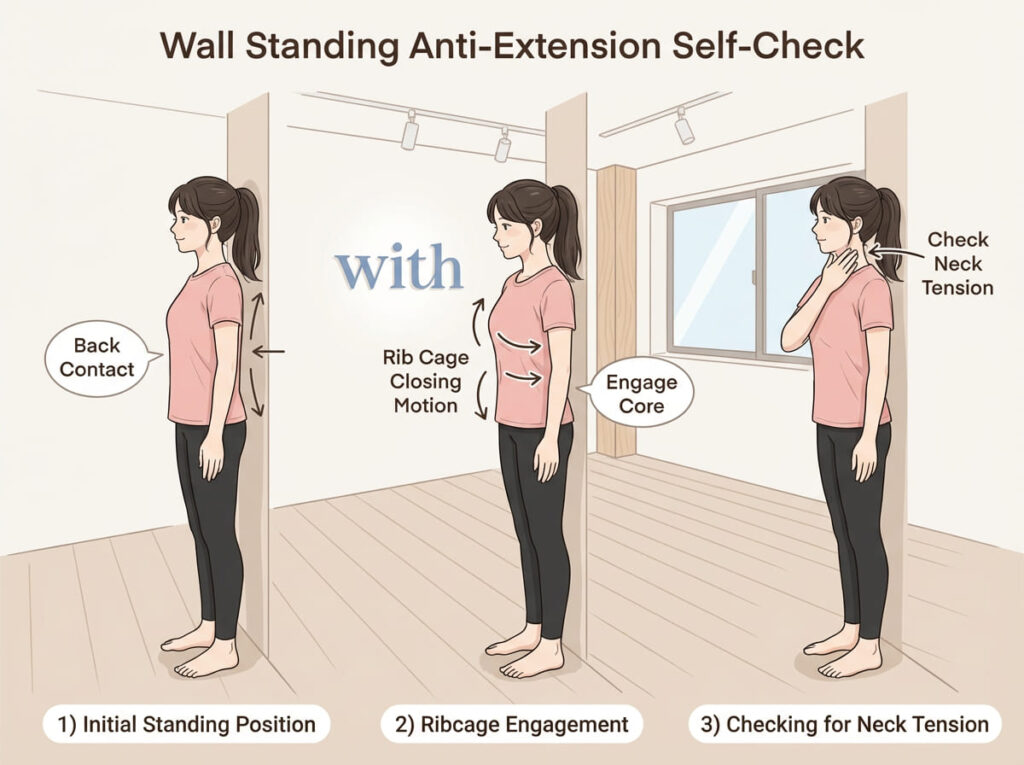 Wall Standing Anti-Extension Self-Check

Back Contact

with

Rib Cage Closing Motion

Engage Core

Check Neck Tension

1) Initial Standing Position

2) Ribcage Engagement

3) Checking for Neck Tension