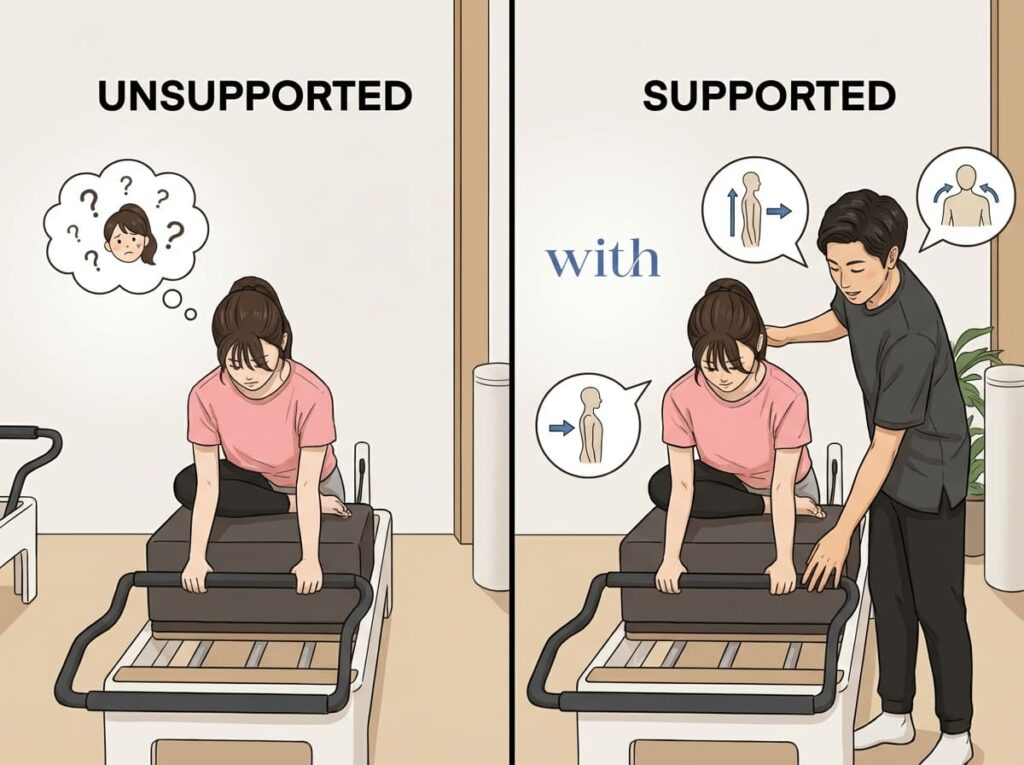 UNSUPPORTED

? ? ? ? ? ?

SUPPORTED

with