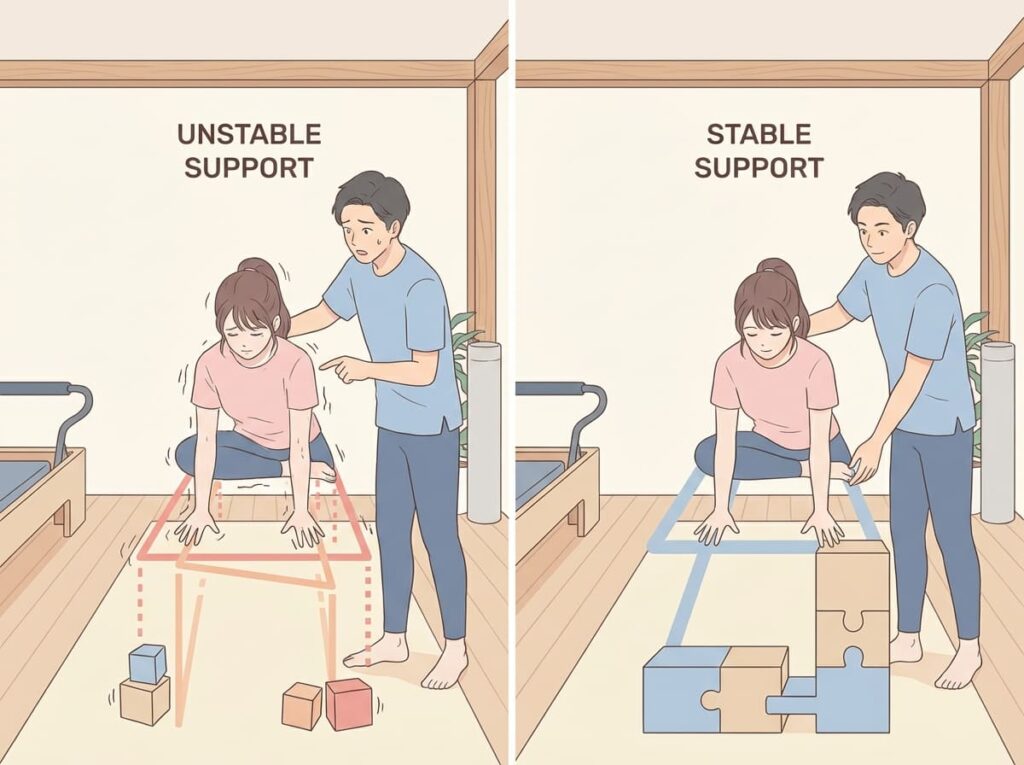 UNSTABLE SUPPORT

STABLE SUPPORT