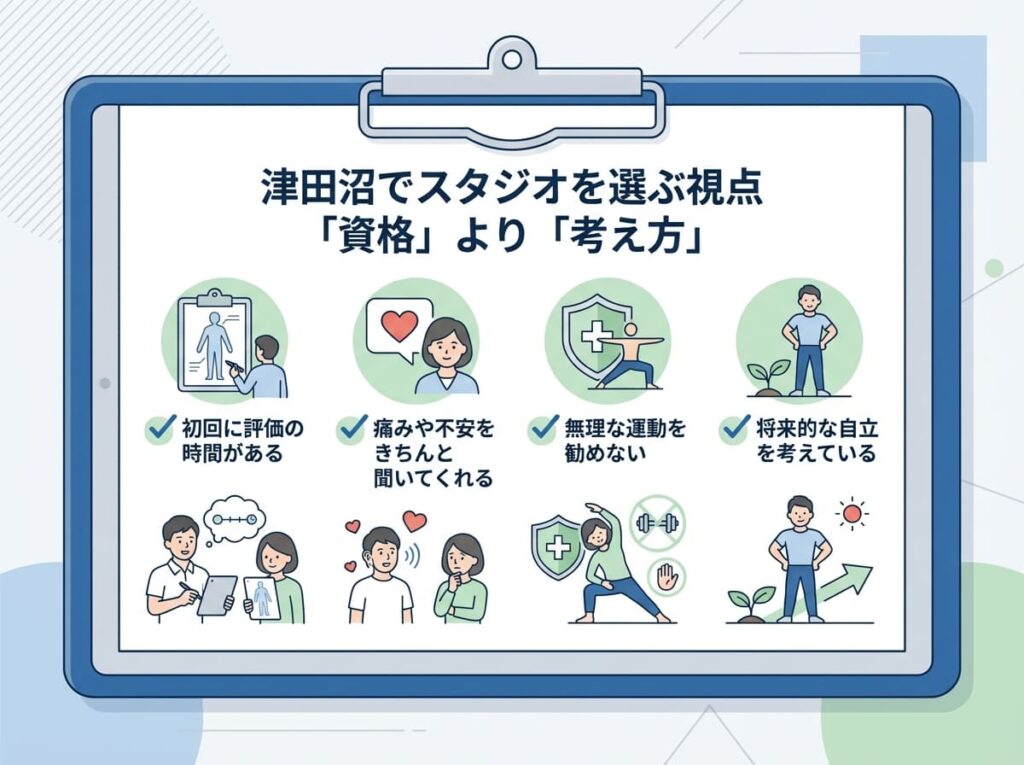 津田沼でスタジオを選ぶ視点
「資格」より「考え方」

初回に評価の時間がある

痛みや不安をきちんと聞いてくれる

無理な運動を勧めない

将来的な自立を考えている