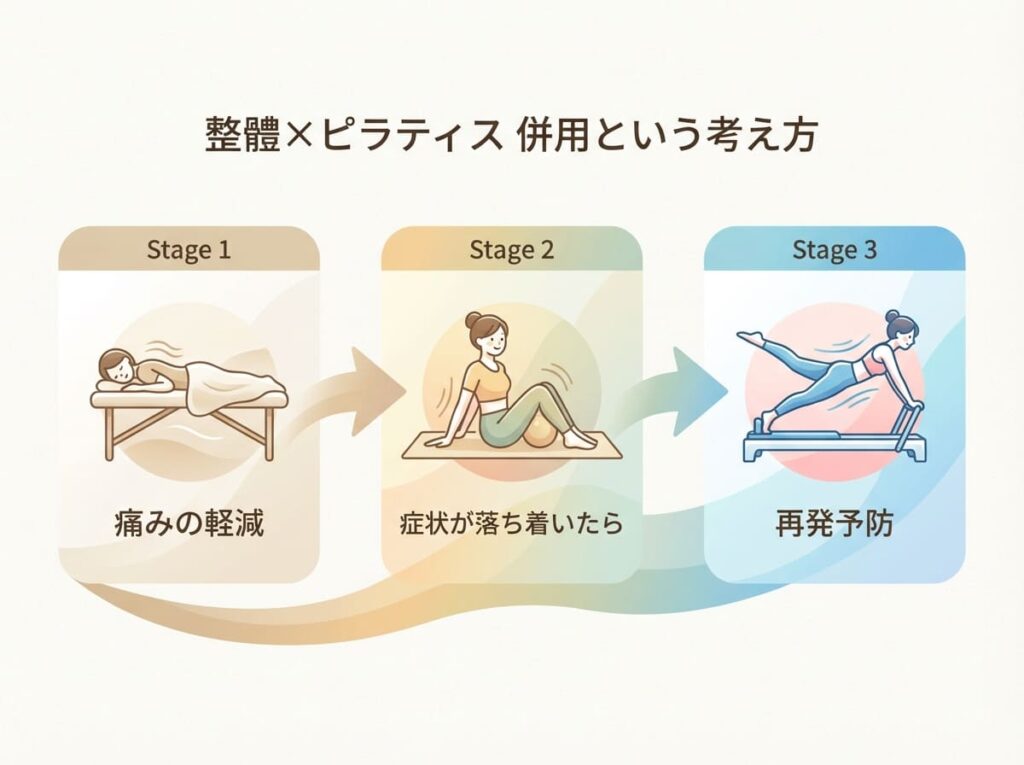 整體×ピラティス 併用という考え方

Stage 1

痛みの軽減

Stage 2

症状が落ち着いたら

Stage 3

再発予防