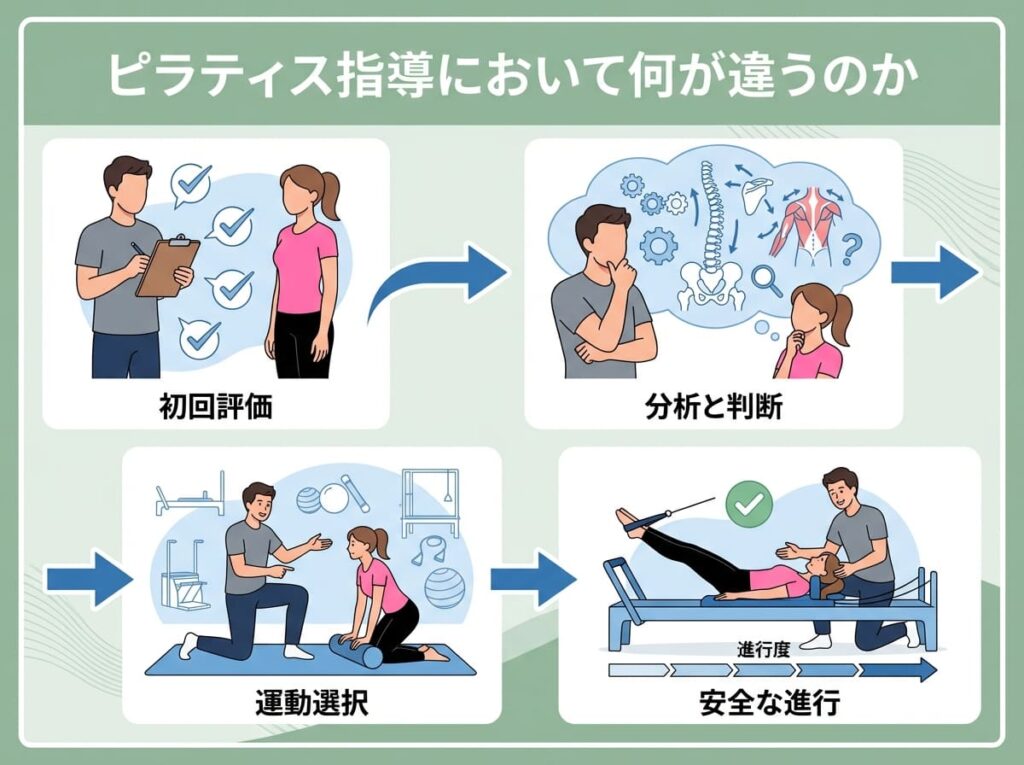 ピラティス指導において何が違うのか

初回評価

分析と判断

運動選択

進行度

安全な進行